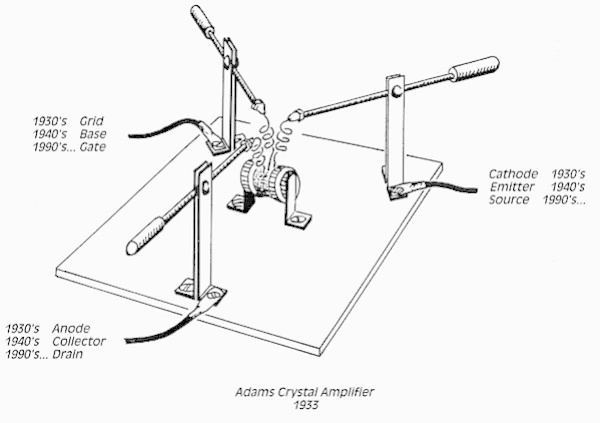 1930's Grid
1940's Base
1990's... Gate

Cathode 1930's
Emitter 1940's
Source 1990's...

1930's Anode
1940's Collector
1990's... Drain

Adams Crystal Amplifier
1933